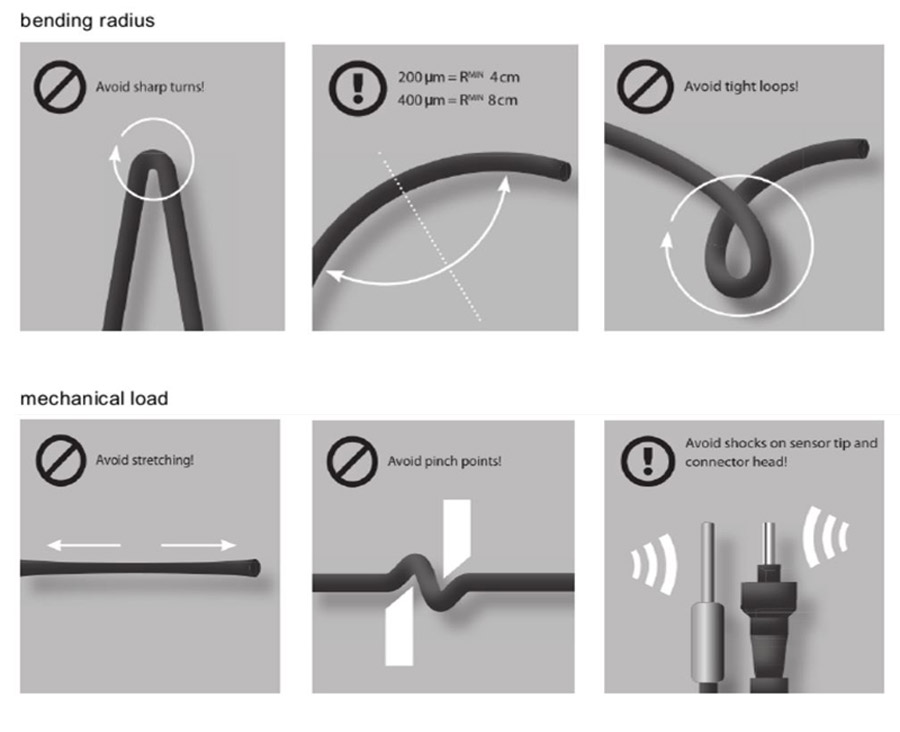 bending radius

Avoid sharp turns!

200 µm = $R^{MIN}$ 4 cm
400 µm = $R^{MIN}$ 8 cm

Avoid tight loops!

mechanical load

Avoid stretching!

Avoid pinch points!

Avoid shocks on sensor tip and connector head!